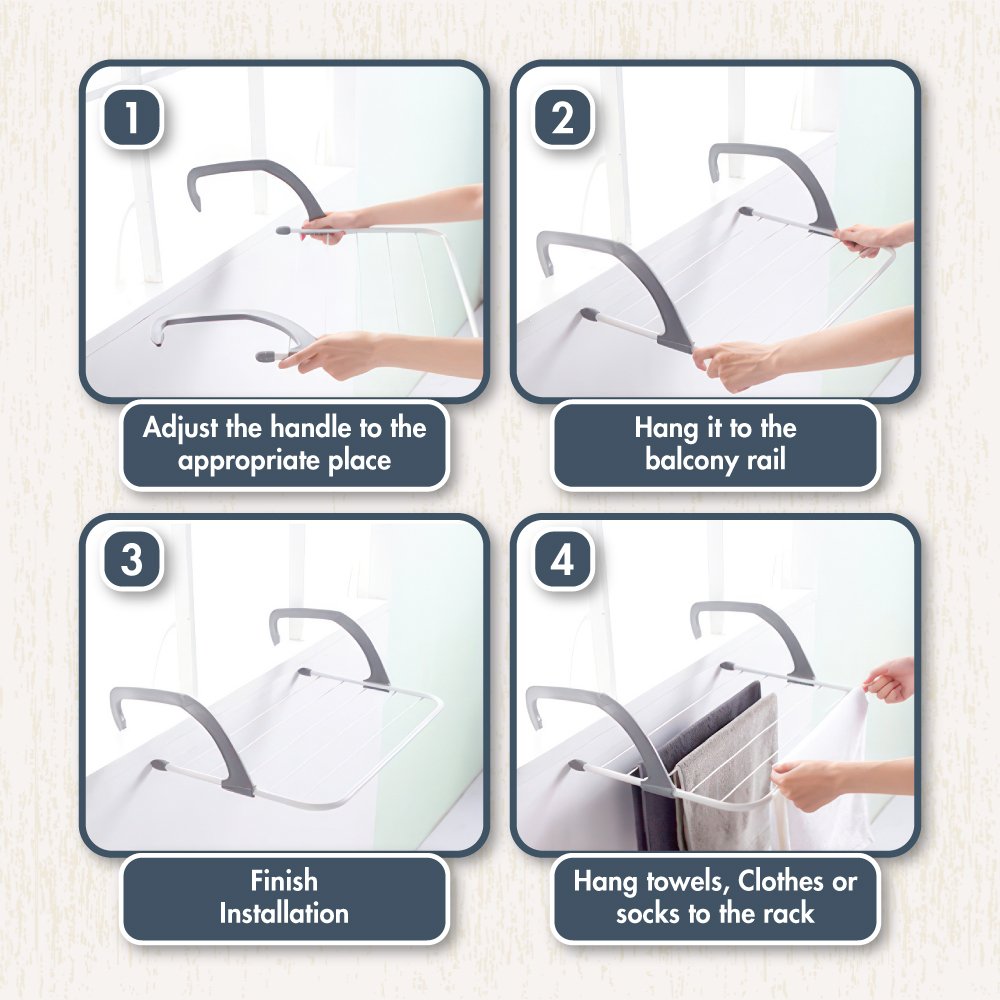 1

Adjust the handle to the appropriate place

2

Hang it to the balcony rail

3

Finish Installation

4

Hang towels, Clothes or socks to the rack